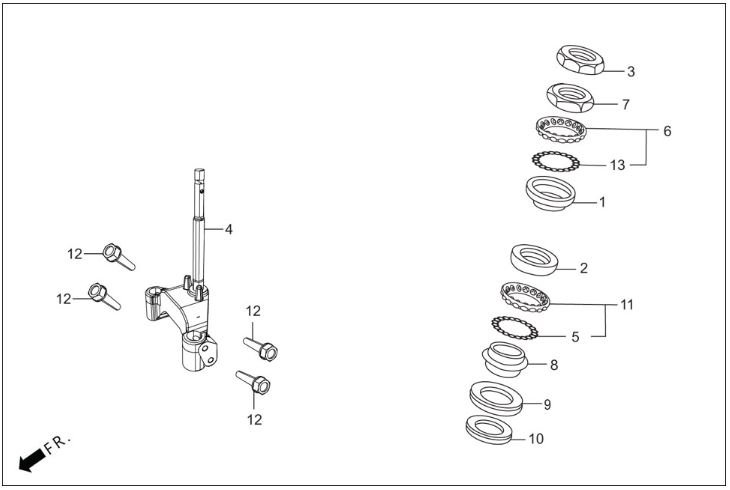 3
7
6
13
1
4
12
12
2
11
5
12
8
9
12
10
FR.